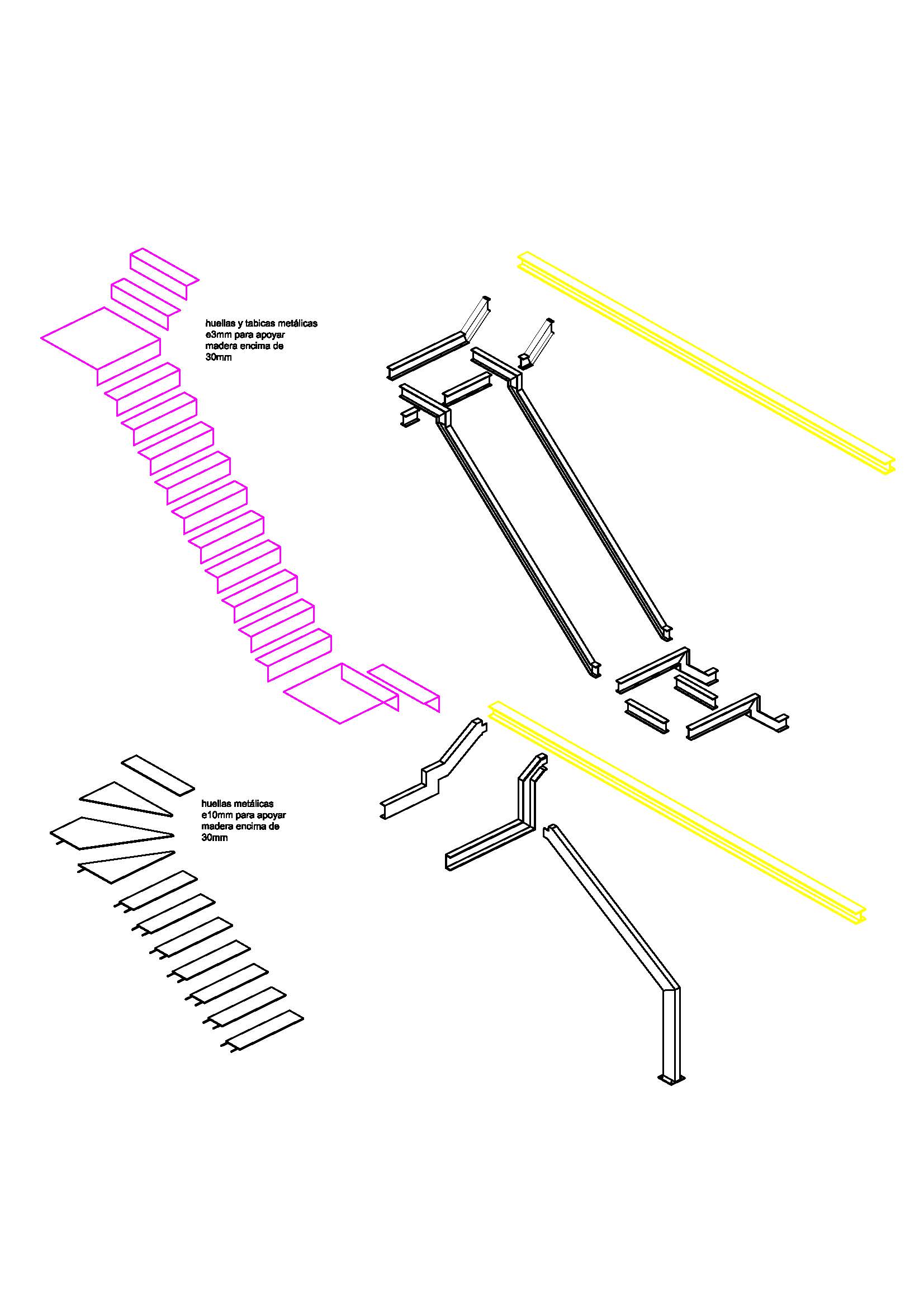 huellas y tabicas metálicas
e3mm para apoyar
madera encima de
30mm

huellas metálicas
e10mm para apoyar
madera encima de
30mm