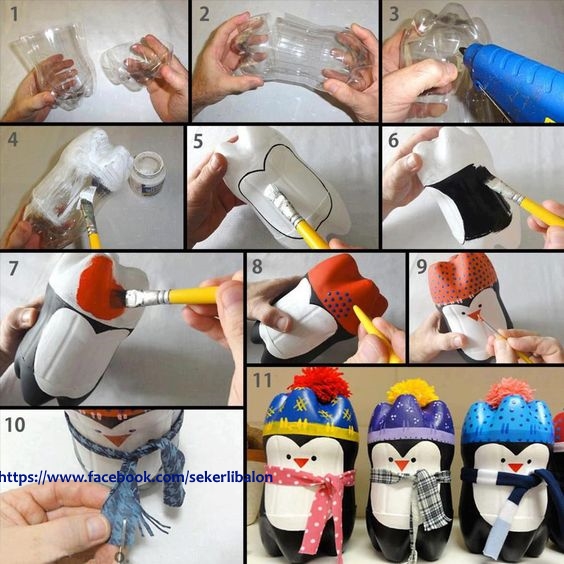 1

2

3

4

5

6

7

8

9

10

ttps://www.facebook.com/sekerlibalon

11