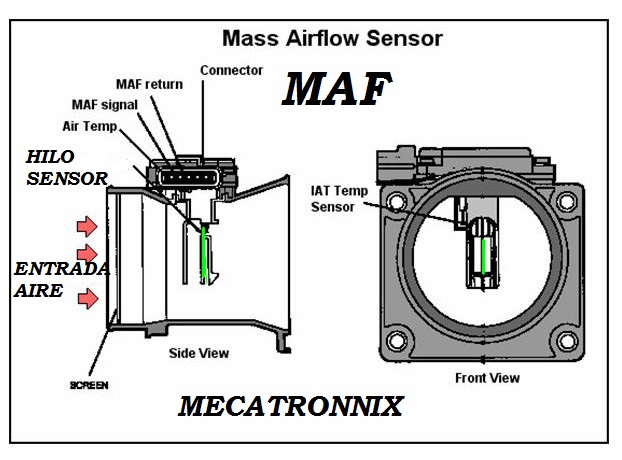 Mass Airflow Sensor

MAF

Connector

MAF return

MAF signal

Air Temp

HILO SENSOR

ENTRADA AIRE

SCREEN

Side View

IAT Temp Sensor

Front View

MECATRONNIX