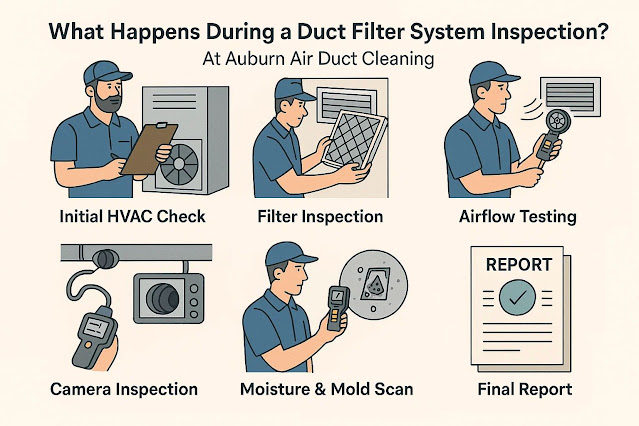 What Happens During a Duct Filter System Inspection?

At Auburn Air Duct Cleaning

Initial HVAC Check

Filter Inspection

Airflow Testing

Camera Inspection

Moisture & Mold Scan

REPORT

Final Report