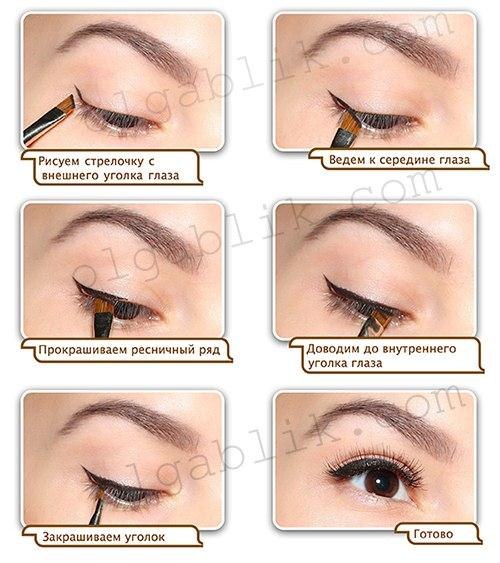 olgablik.com

Рисуем стрелочку с внешнего уголка глаза

Ведем к середине глаза

olgablik.com

Прокрашиваем ресничный ряд

Доводим до внутреннего уголка глаза

olgablik.com

Закрашиваем уголок

Готово