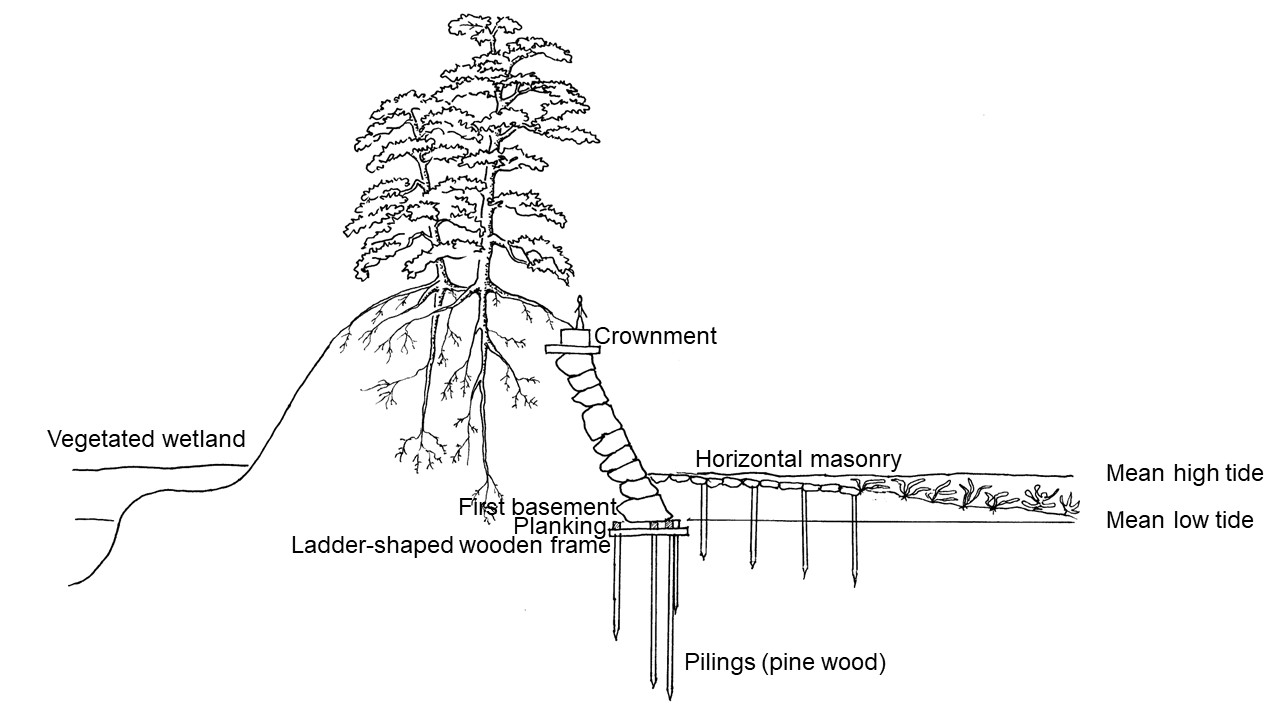 Crownment

Vegetated wetland

Horizontal masonry

Mean high tide

First basement

Planking

Mean low tide

Ladder-shaped wooden frame

Pilings (pine wood)