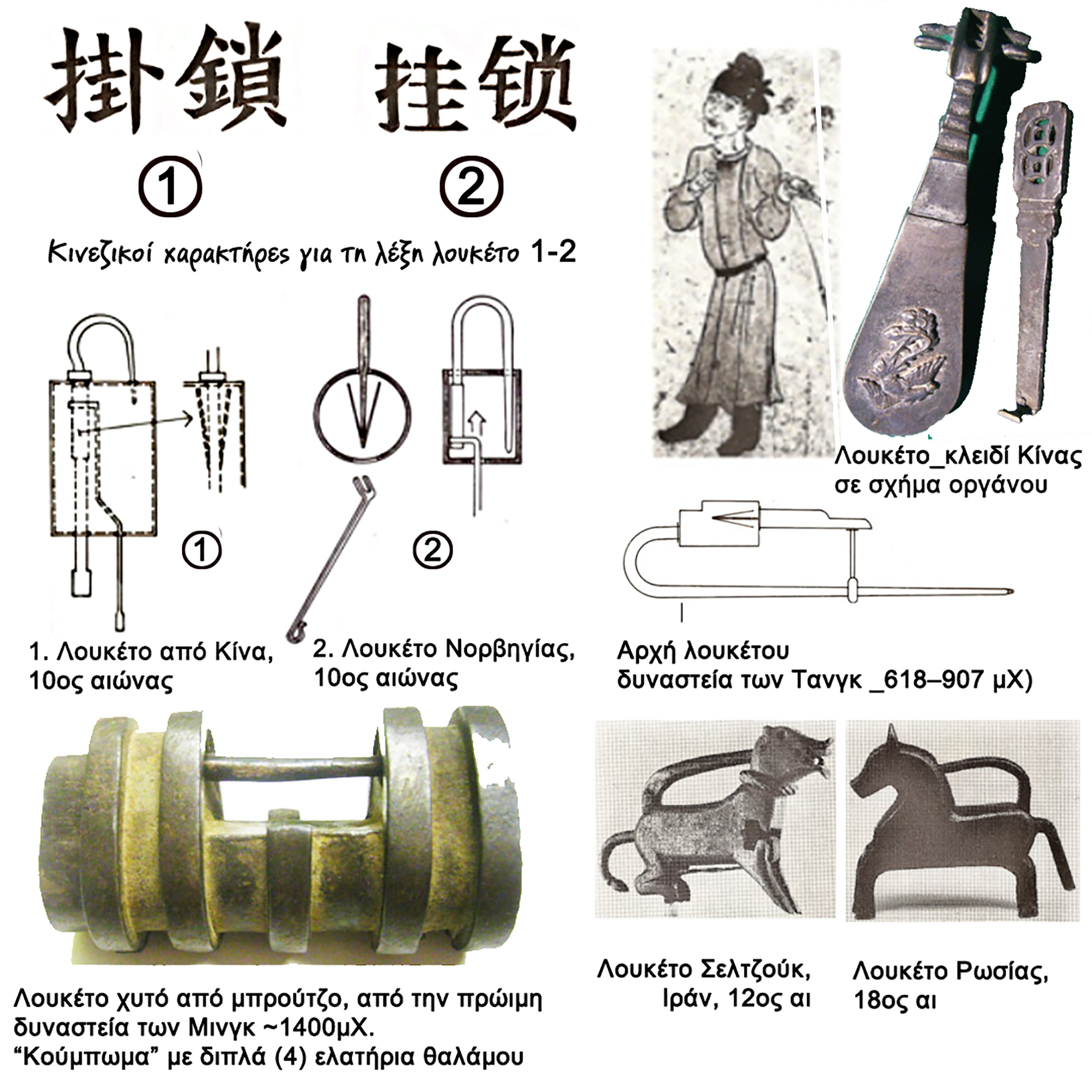 掛鎖 挂锁

①

②

Κινεζικοί χαρακτήρες για τη λέξη λουκέτο 1-2

①

②

1. Λουκέτο από Κίνα, 10ος αιώνας

2. Λουκέτο Νορβηγίας, 10ος αιώνας

Λουκέτο_κλειδί Κίνας σε σχήμα οργάνου

Αρχή λουκέτου δυναστεία των Τανγκ _618–907 μΧ)

Λουκέτο χυτό από μπρούτζο, από την πρώιμη δυναστεία των Μινγκ ~1400μΧ.
“Κούμπωμα” με διπλά (4) ελατήρια θαλάμου

Λουκέτο Σελτζούκ, Ιράν, 12ος αι

Λουκέτο Ρωσίας, 18ος αι