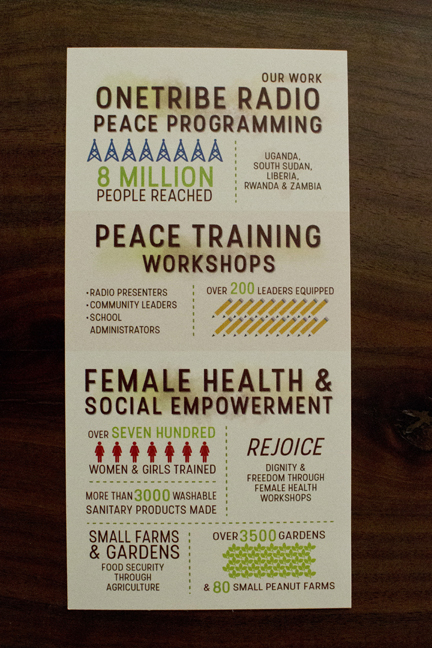 OUR WORK

ONETRIBE RADIO
PEACE PROGRAMMING

8 MILLION
PEOPLE REACHED

UGANDA, SOUTH SUDAN, LIBERIA, RWANDA & ZAMBIA

PEACE TRAINING
WORKSHOPS

•RADIO PRESENTERS
•COMMUNITY LEADERS
•SCHOOL ADMINISTRATORS

OVER 200 LEADERS EQUIPPED

FEMALE HEALTH &
SOCIAL EMPOWERMENT

OVER SEVEN HUNDRED
WOMEN & GIRLS TRAINED

MORE THAN 3000 WASHABLE SANITARY PRODUCTS MADE

REJOICE
DIGNITY & FREEDOM THROUGH FEMALE HEALTH WORKSHOPS

SMALL FARMS & GARDENS
FOOD SECURITY THROUGH AGRICULTURE

OVER 3500 GARDENS

& 80 SMALL PEANUT FARMS