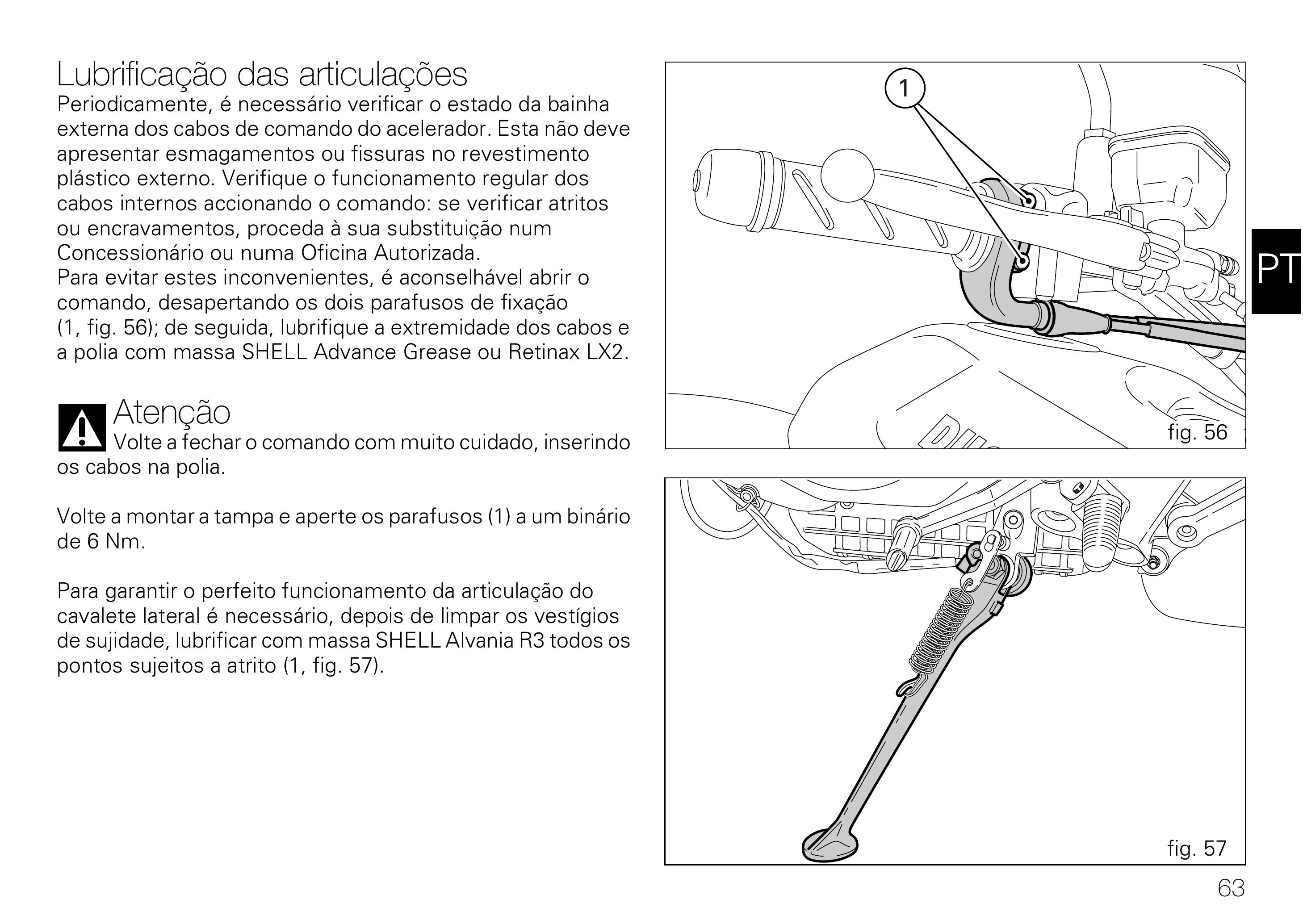 Lubrificação das articulações
Periodicamente, é necessário verificar o estado da bainha externa dos cabos de comando do acelerador. Esta não deve apresentar esmagamentos ou fissuras no revestimento plástico externo. Verifique o funcionamento regular dos cabos internos accionando o comando: se verificar atritos ou encravamentos, proceda à sua substituição num Concessionário ou numa Oficina Autorizada.
Para evitar estes inconvenientes, é aconselhável abrir o comando, desapertando os dois parafusos de fixação (1, fig. 56); de seguida, lubrifique a extremidade dos cabos e a polia com massa SHELL Advance Grease ou Retinax LX2.

Atenção
Volte a fechar o comando com muito cuidado, inserindo os cabos na polia.

Volte a montar a tampa e aperte os parafusos (1) a um binário de 6 Nm.

Para garantir o perfeito funcionamento da articulação do cavalete lateral é necessário, depois de limpar os vestígios de sujidade, lubrificar com massa SHELL Alvania R3 todos os pontos sujeitos a atrito (1, fig. 57).

1
fig. 56

PT

fig. 57

63