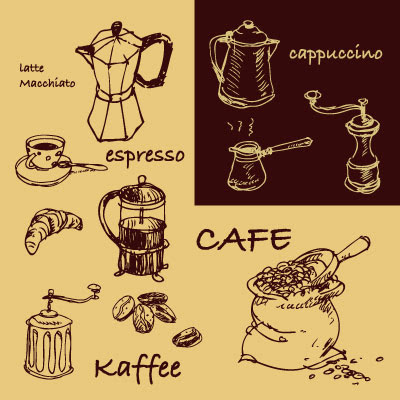 latte Macchiato

cappuccino

espresso

CAFE

Kaffee