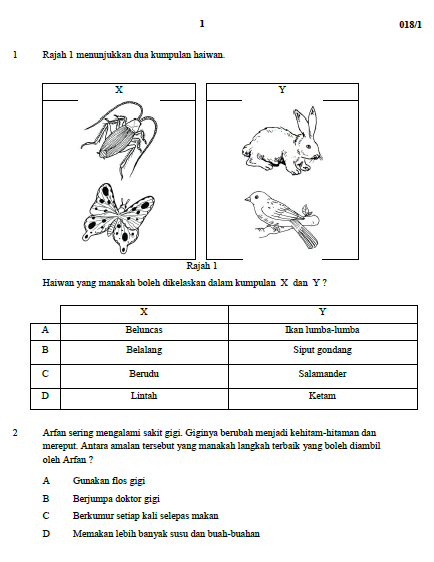 1 018/1

1 Rajah 1 menunjukkan dua kumpulan haiwan.

X

Y

Rajah 1

Haiwan yang manakah boleh dikelaskan dalam kumpulan X dan Y ?

| | X | Y |
|---|---|---|
| A | Beluncas | Ikan lumba-lumba |
| B | Belalang | Siput gondang |
| C | Berudu | Salamander |
| D | Lintah | Ketam |

2 Arfan sering mengalami sakit gigi. Giginya berubah menjadi kehitam-hitaman dan mereput. Antara amalan tersebut yang manakah langkah terbaik yang boleh diambil oleh Arfan ?

A Gunakan flos gigi

B Berjumpa doktor gigi

C Berkumur setiap kali selepas makan

D Memakan lebih banyak susu dan buah-buahan