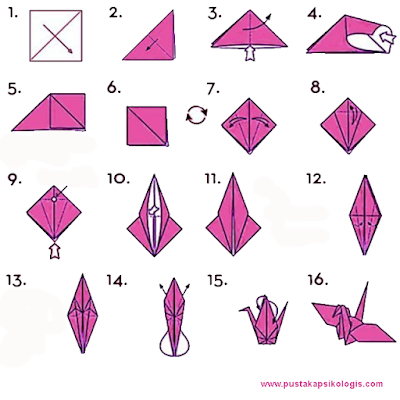 1.

2.

3.

4.

5.

6.

7.

8.

9.

10.

11.

12.

13.

14.

15.

16.

www.pustakapsikologis.com