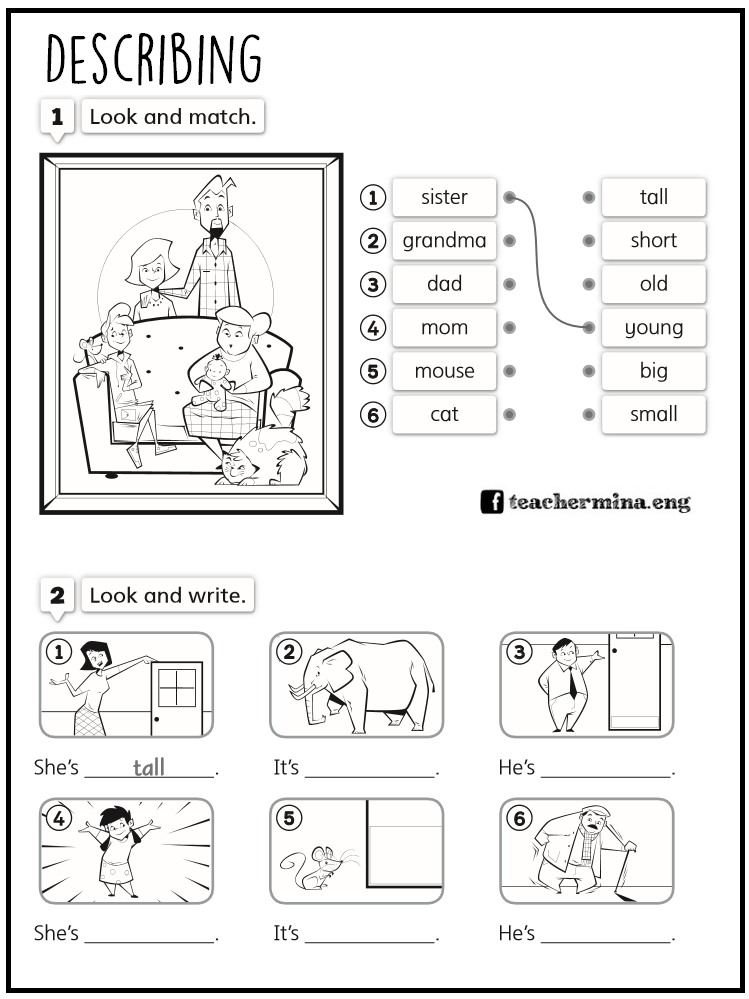 DESCRIBING

1 Look and match.

1 sister
2 grandma
3 dad
4 mom
5 mouse
6 cat

tall
short
old
young
big
small

teachermina.eng

2 Look and write.

1
She's tall.

2
It's ____________.

3
He's ____________.

4
She's ____________.

5
It's ____________.

6
He's ____________.