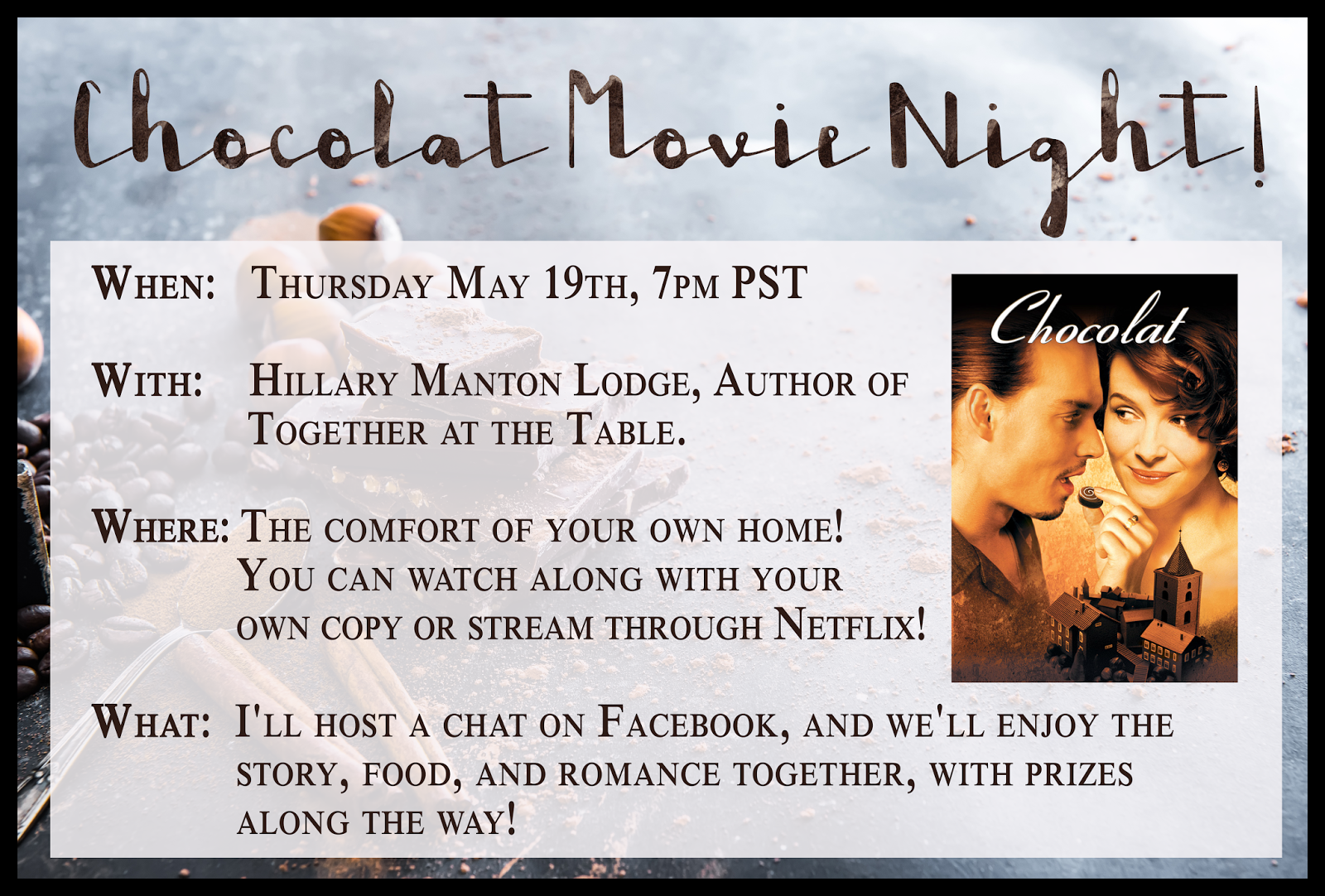 Chocolat Movie Night!

When: Thursday May 19th, 7pm PST

With: Hillary Manton Lodge, Author of Together at the Table.

Where: The comfort of your own home! You can watch along with your own copy or stream through Netflix!

What: I'll host a chat on Facebook, and we'll enjoy the story, food, and romance together, with prizes along the way!

Chocolat