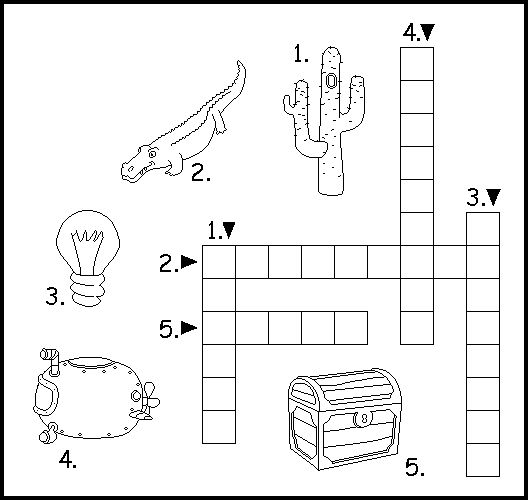 4.▼
1.
2.
3.▼
1.▼
2.►
3.
5.►
4.
5.