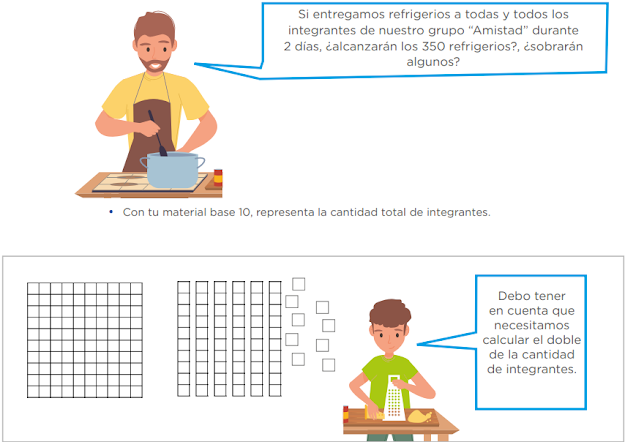 Si entregamos refrigerios a todas y todos los integrantes de nuestro grupo “Amistad” durante 2 días, ¿alcanzarán los 350 refrigerios?, ¿sobrarán algunos?

• Con tu material base 10, representa la cantidad total de integrantes.

Debo tener en cuenta que necesitamos calcular el doble de la cantidad de integrantes.