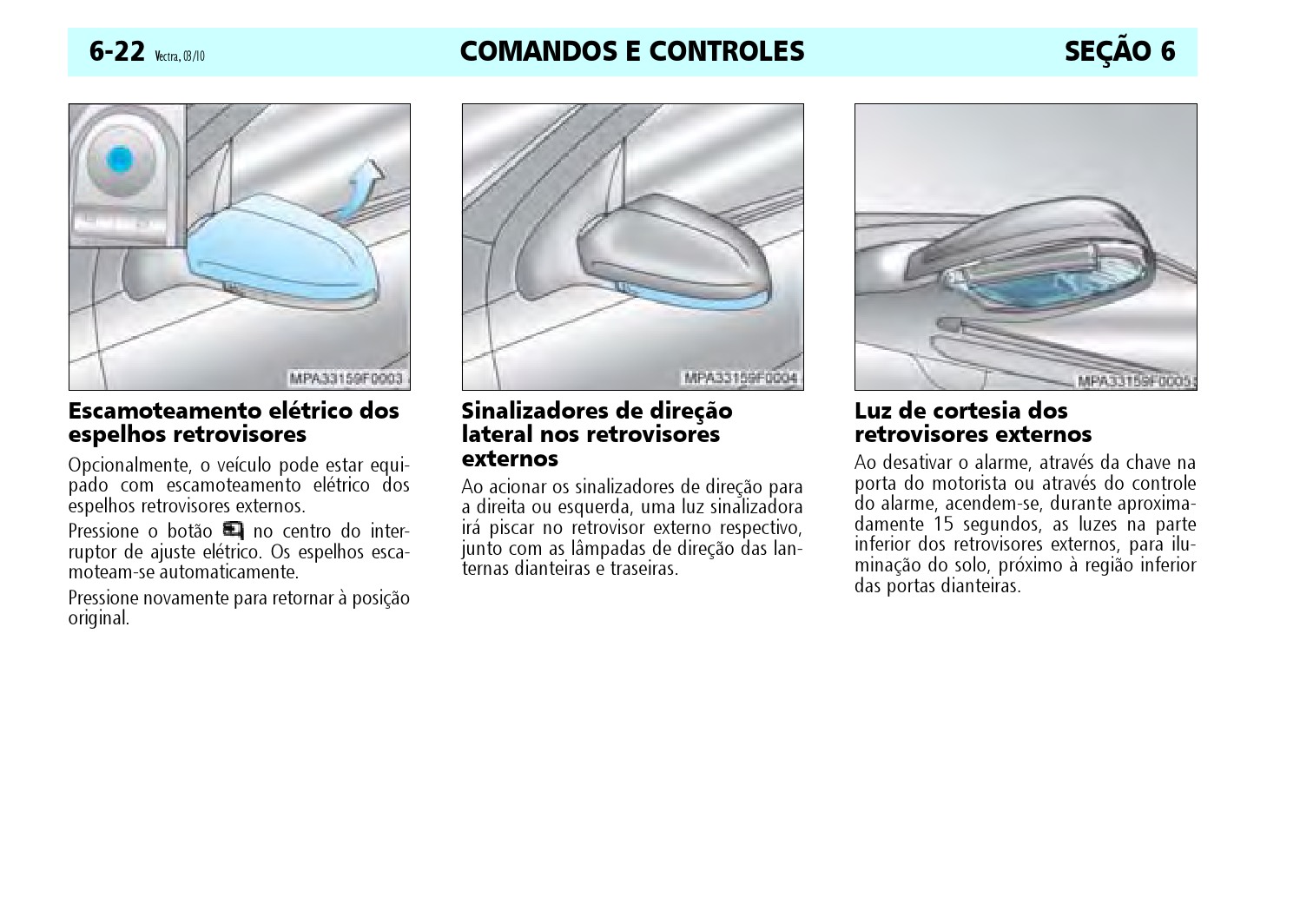 6-22 Vectra, 03/10 COMANDOS E CONTROLES SEÇÃO 6

MPA33159F0003

Escamoteamento elétrico dos espelhos retrovisores

Opcionalmente, o veículo pode estar equipado com escamoteamento elétrico dos espelhos retrovisores externos.

Pressione o botão no centro do interruptor de ajuste elétrico. Os espelhos escamoteam-se automaticamente.

Pressione novamente para retornar à posição original.

MPA33159F0004

Sinalizadores de direção lateral nos retrovisores externos

Ao acionar os sinalizadores de direção para a direita ou esquerda, uma luz sinalizadora irá piscar no retrovisor externo respectivo, junto com as lâmpadas de direção das lanternas dianteiras e traseiras.

MPA33159F0005

Luz de cortesia dos retrovisores externos

Ao desativar o alarme, através da chave na porta do motorista ou através do controle do alarme, acendem-se, durante aproximadamente 15 segundos, as luzes na parte inferior dos retrovisores externos, para iluminação do solo, próximo à região inferior das portas dianteiras.