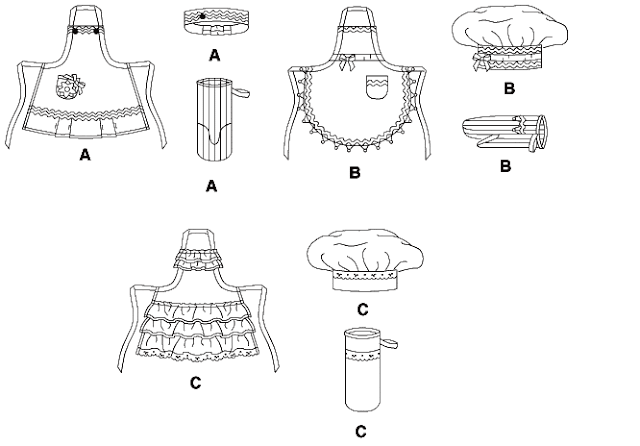 A

A

A

B

B

B

C

C

C