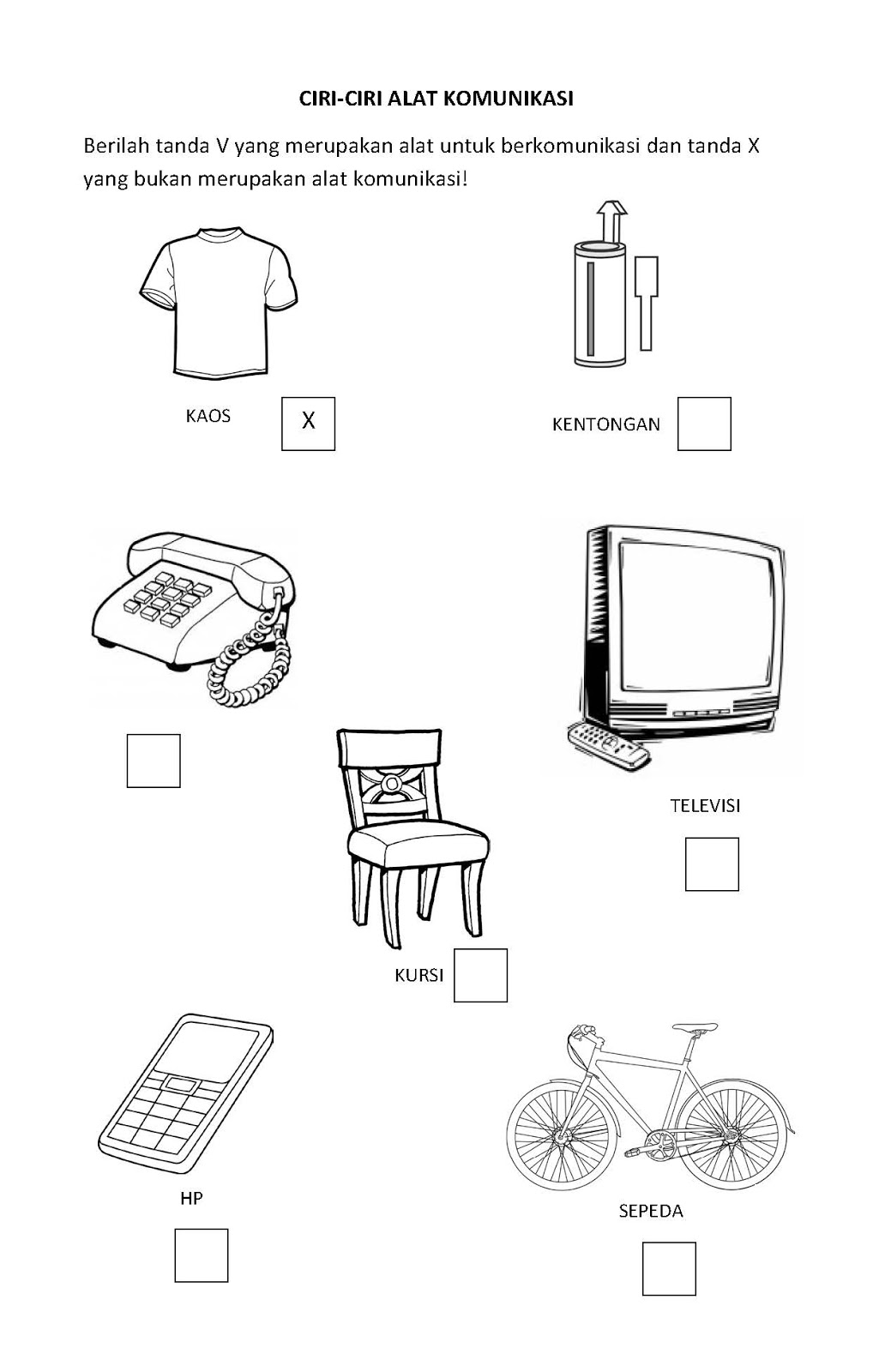 CIRI-CIRI ALAT KOMUNIKASI

Berilah tanda V yang merupakan alat untuk berkomunikasi dan tanda X yang bukan merupakan alat komunikasi!

KAOS X

KENTONGAN

TELEVISI

KURSI

HP

SEPEDA