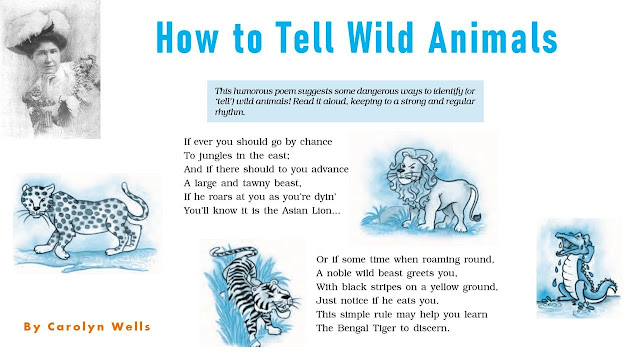 How to Tell Wild Animals

This humorous poem suggests some dangerous ways to identify (or 'tell') wild animals! Read it aloud, keeping to a strong and regular rhythm.

If ever you should go by chance
To jungles in the east;
And if there should to you advance
A large and tawny beast,
If he roars at you as you're dyin'
You'll know it is the Asian Lion...

Or if some time when roaming round,
A noble wild beast greets you,
With black stripes on a yellow ground,
Just notice if he eats you.
This simple rule may help you learn
The Bengal Tiger to discern.

By Carolyn Wells