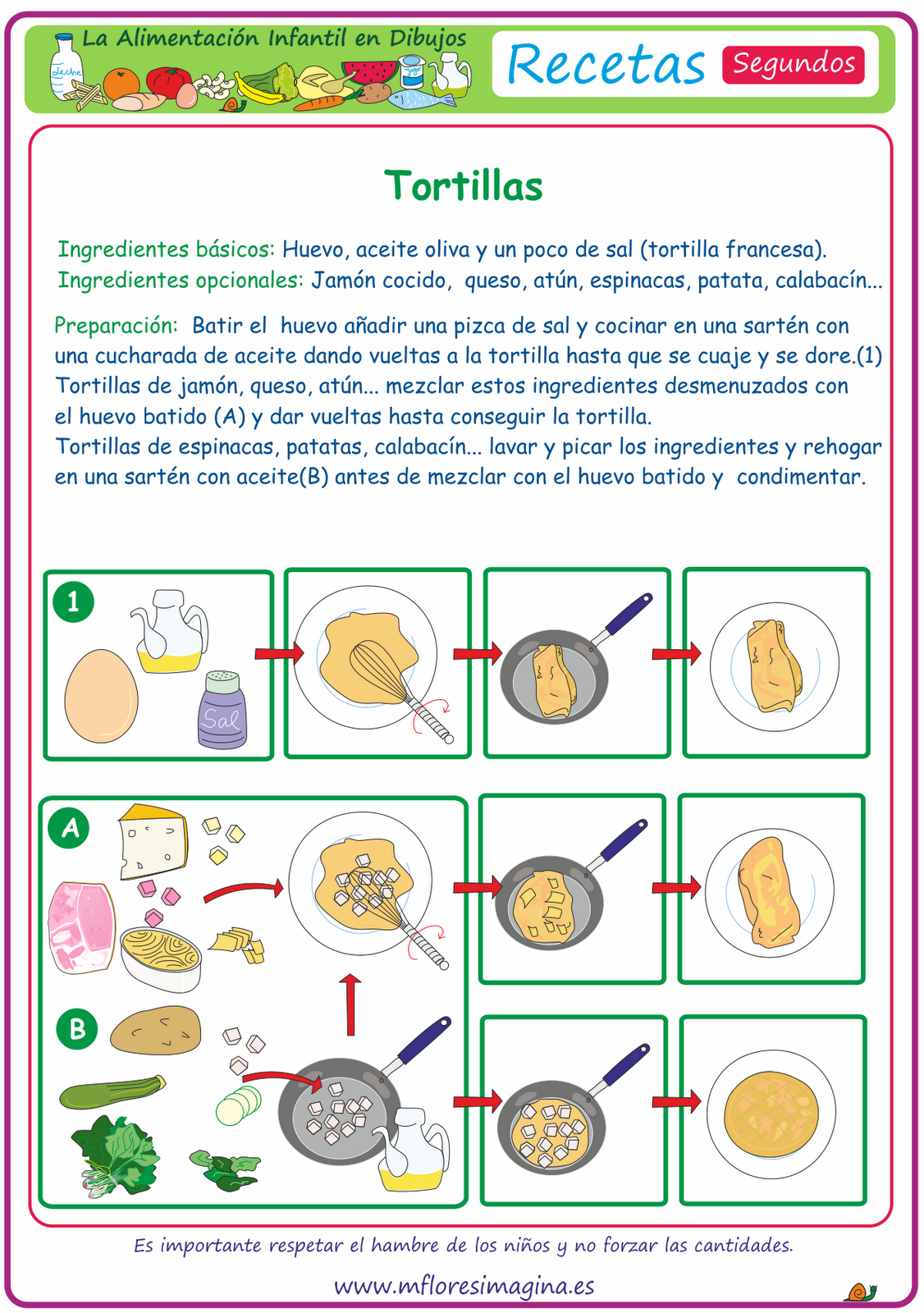 La Alimentación Infantil en Dibujos

Leche

Yogur

Recetas Segundos

Tortillas

Ingredientes básicos: Huevo, aceite oliva y un poco de sal (tortilla francesa).
Ingredientes opcionales: Jamón cocido, queso, atún, espinacas, patata, calabacín...

Preparación: Batir el huevo añadir una pizca de sal y cocinar en una sartén con una cucharada de aceite dando vueltas a la tortilla hasta que se cuaje y se dore.(1)
Tortillas de jamón, queso, atún... mezclar estos ingredientes desmenuzados con el huevo batido (A) y dar vueltas hasta conseguir la tortilla.
Tortillas de espinacas, patatas, calabacín... lavar y picar los ingredientes y rehogar en una sartén con aceite(B) antes de mezclar con el huevo batido y condimentar.

1

Sal

A

B

Es importante respetar el hambre de los niños y no forzar las cantidades.

www.mfloresimagina.es