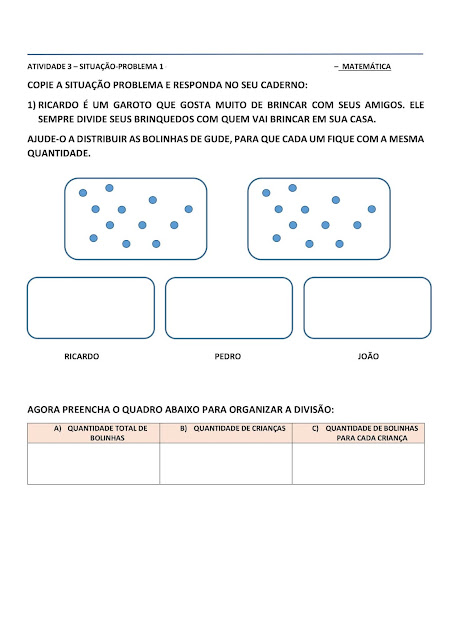 ATIVIDADE 3 – SITUAÇÃO-PROBLEMA 1 – MATEMÁTICA

COPIE A SITUAÇÃO PROBLEMA E RESPONDA NO SEU CADERNO:

1) RICARDO É UM GAROTO QUE GOSTA MUITO DE BRINCAR COM SEUS AMIGOS. ELE SEMPRE DIVIDE SEUS BRINQUEDOS COM QUEM VAI BRINCAR EM SUA CASA.

AJUDE-O A DISTRIBUIR AS BOLINHAS DE GUDE, PARA QUE CADA UM FIQUE COM A MESMA QUANTIDADE.

RICARDO PEDRO JOÃO

AGORA PREENCHA O QUADRO ABAIXO PARA ORGANIZAR A DIVISÃO:

| A) QUANTIDADE TOTAL DE BOLINHAS | B) QUANTIDADE DE CRIANÇAS | C) QUANTIDADE DE BOLINHAS PARA CADA CRIANÇA |
|---|---|---|
| | | |