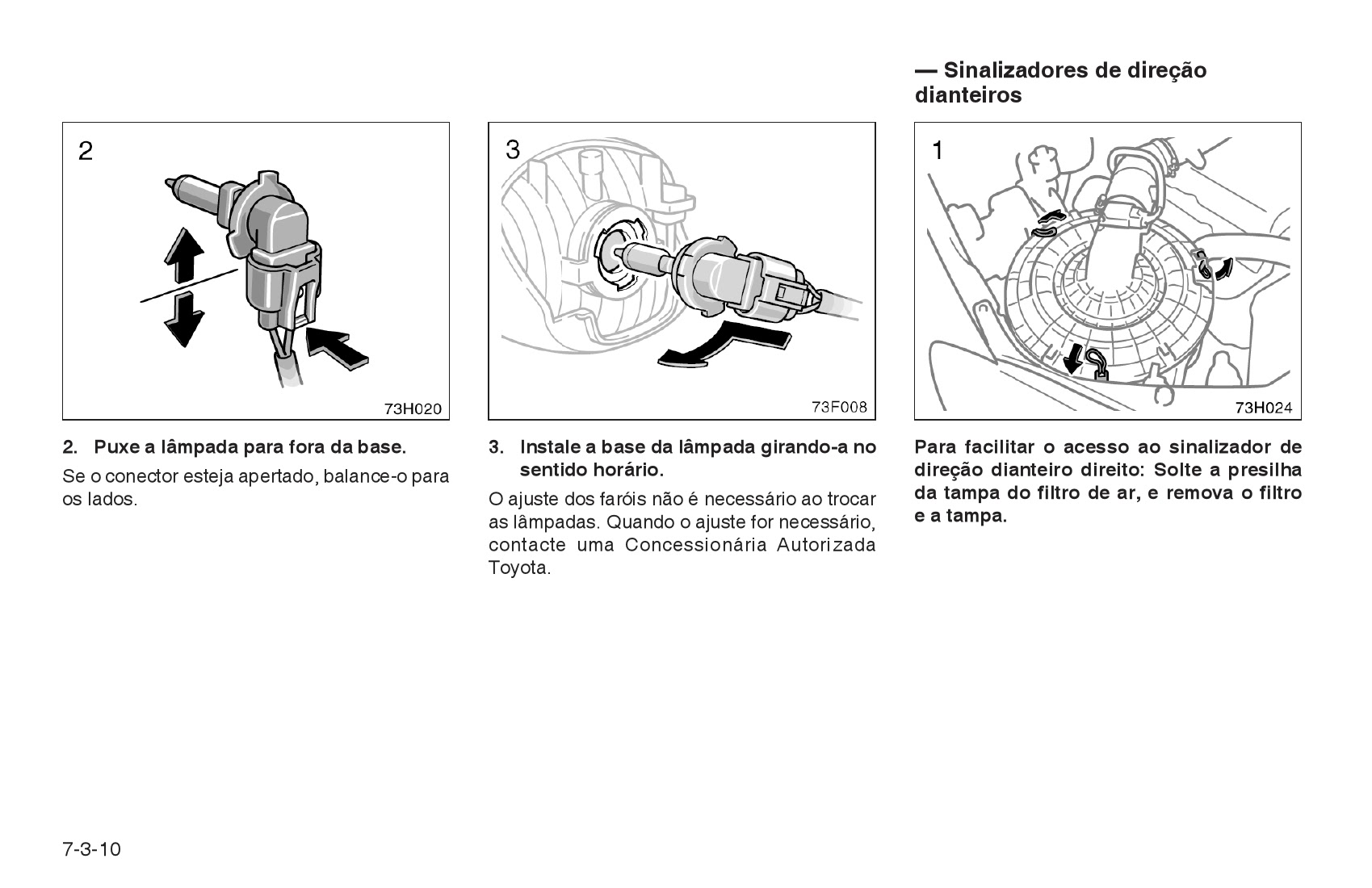 2

73H020

2. Puxe a lâmpada para fora da base.

Se o conector esteja apertado, balance-o para os lados.

3

73F008

3. Instale a base da lâmpada girando-a no sentido horário.

O ajuste dos faróis não é necessário ao trocar as lâmpadas. Quando o ajuste for necessário, contacte uma Concessionária Autorizada Toyota.

— Sinalizadores de direção dianteiros

1

73H024

Para facilitar o acesso ao sinalizador de direção dianteiro direito: Solte a presilha da tampa do filtro de ar, e remova o filtro e a tampa.

7-3-10