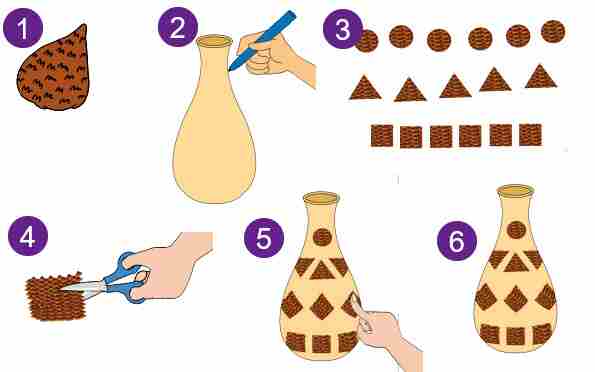 1
2
3
4
5
6