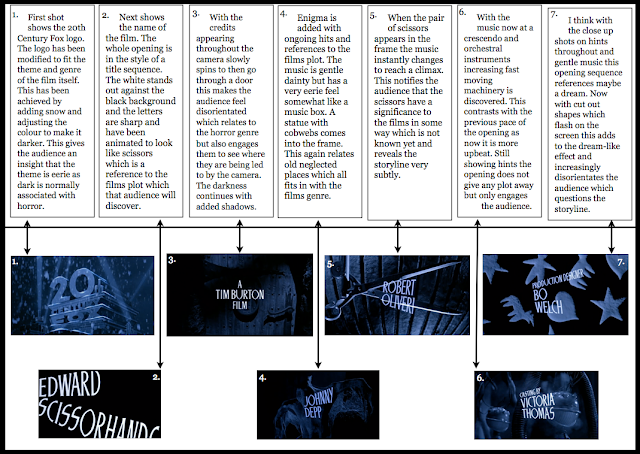 1. First shot shows the 20th Century Fox logo. The logo has been modified to fit the theme and genre of the film itself. This has been achieved by adding snow and adjusting the colour to make it darker. This gives the audience an insight that the theme is eerie as dark is normally associated with horror.

2. Next shows the name of the film. The whole opening is in the style of a title sequence. The white stands out against the black background and the letters are sharp and have been animated to look like scissors which is a reference to the films plot which that audience will discover.

3. With the credits appearing throughout the camera slowly spins to then go through a door this makes the audience feel disorientated which relates to the horror genre but also engages them to see where they are being led to by the camera. The darkness continues with added shadows.

4. Enigma is added with ongoing hits and references to the films plot. The music is gentle dainty but has a very eerie feel somewhat like a music box. A statue with cobwebs comes into the frame. This again relates old neglected places which all fits in with the films genre.

5. When the pair of scissors appears in the frame the music instantly changes to reach a climax. This notifies the audience that the scissors have a significance to the films in some way which is not known yet and reveals the storyline very subtly.

6. With the music now at a crescendo and orchestral instruments increasing fast moving machinery is discovered. This contrasts with the previous pace of the opening as now it is more upbeat. Still showing hints the opening does not give any plot away but only engages the audience.

7. I think with the close up shots on hints throughout and gentle music this opening sequence references maybe a dream. Now with cut out shapes which flash on the screen this adds to the dream-like effect and increasingly disorientates the audience which questions the storyline.

1. 20th CENTURY FOX

3. A TIM BURTON FILM

5. ROBERT OLIVERI

7. PRODUCTION DESIGNER BO WELCH

2. EDWARD SCISSORHANDS

4. JOHNNY DEPP

6. CASTING BY VICTORIA THOMAS