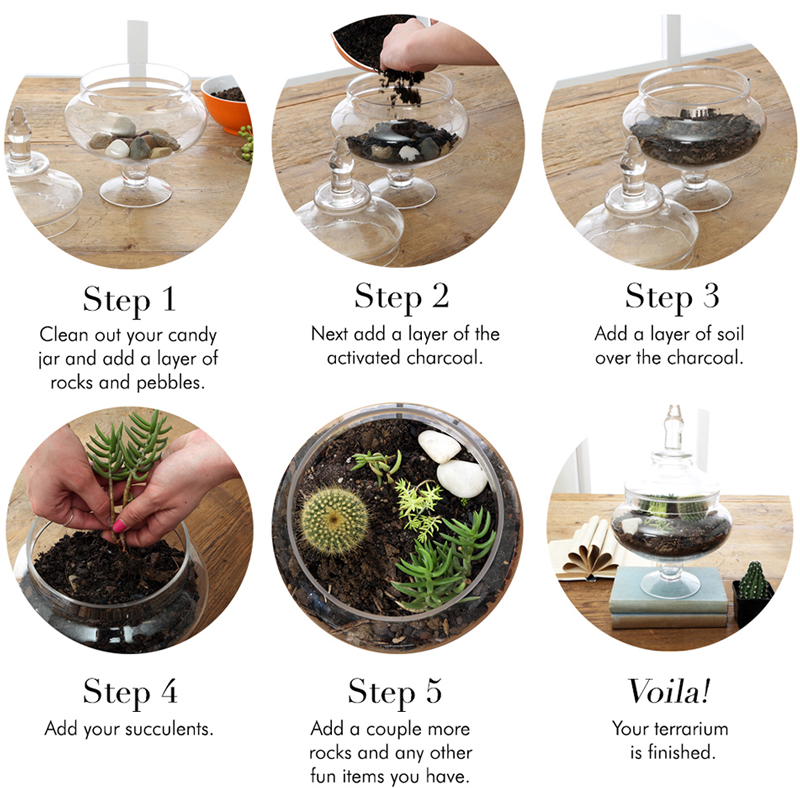 Step 1
Clean out your candy jar and add a layer of rocks and pebbles.

Step 2
Next add a layer of the activated charcoal.

Step 3
Add a layer of soil over the charcoal.

Step 4
Add your succulents.

Step 5
Add a couple more rocks and any other fun items you have.

Voila!
Your terrarium is finished.