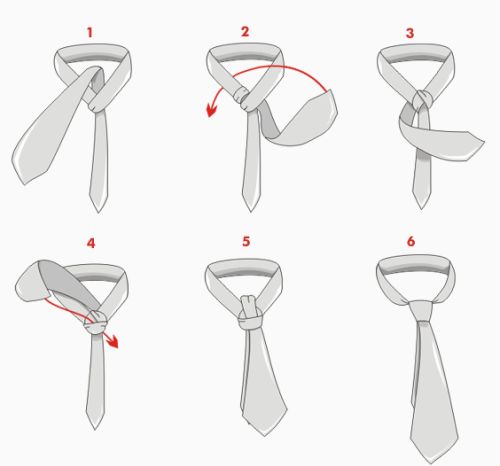 1

2

3

4

5

6