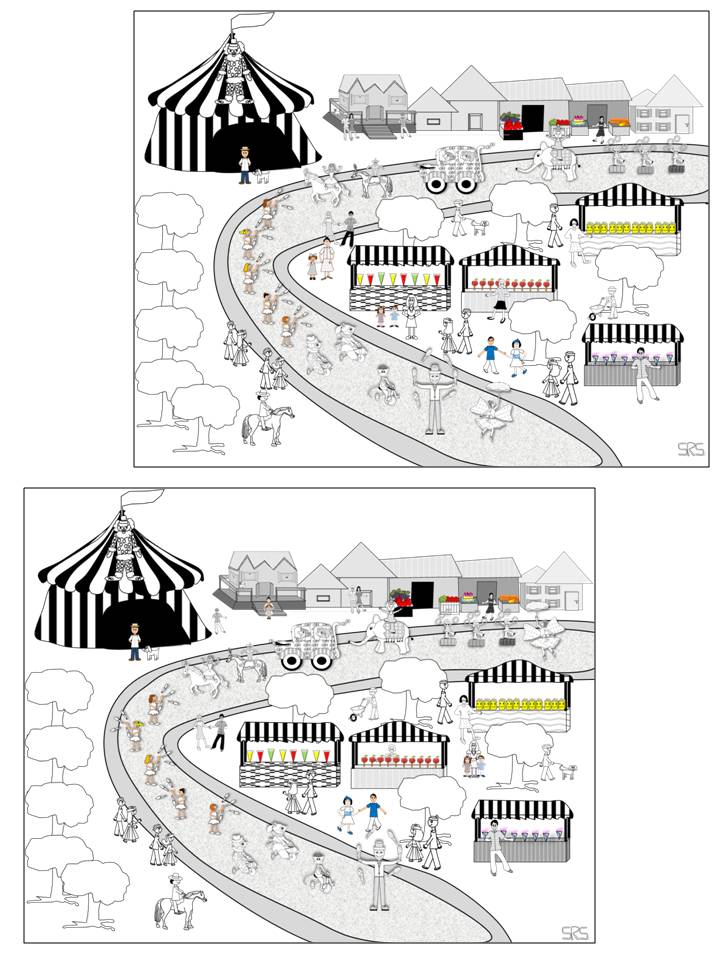 SRS

SRS