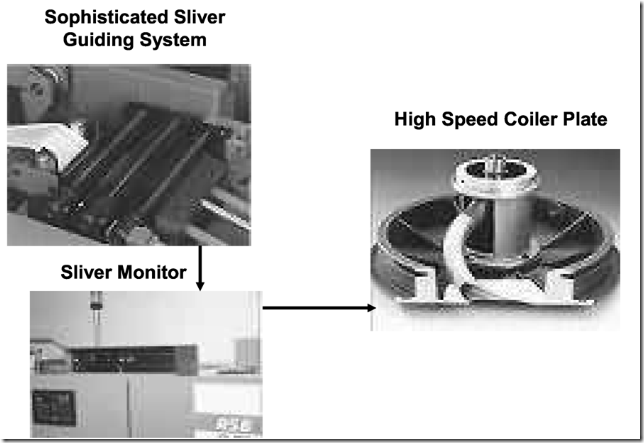 Sophisticated Sliver Guiding System

Sliver Monitor

High Speed Coiler Plate