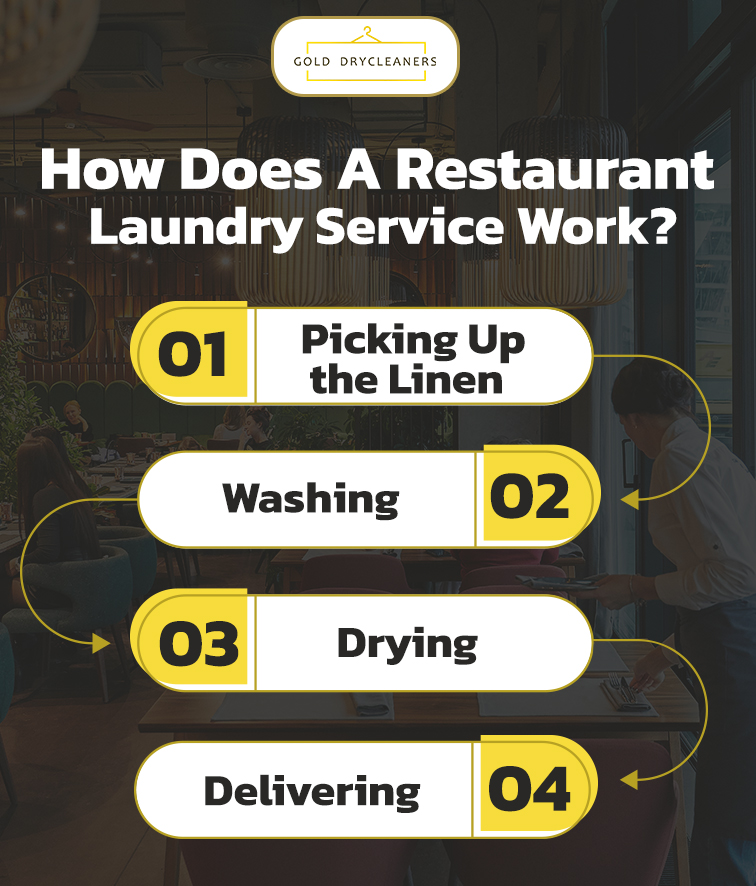 GOLD DRYCLEANERS

How Does A Restaurant Laundry Service Work?

01 Picking Up the Linen

Washing 02

03 Drying

Delivering 04