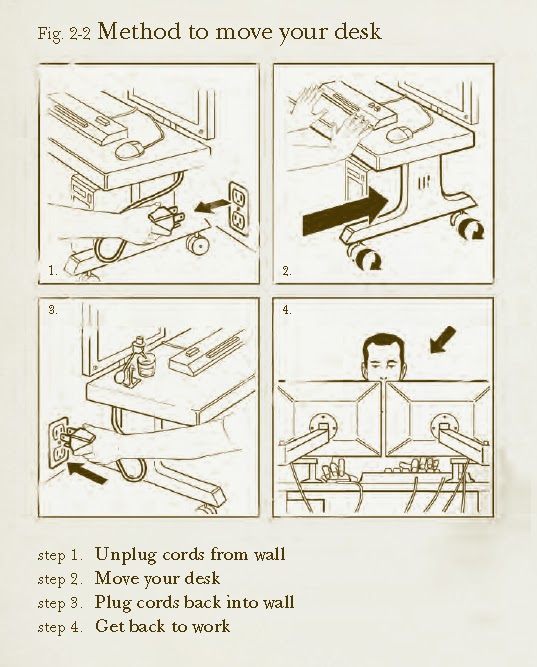 Fig. 2-2 Method to move your desk

1.

2.

3.

4.

step 1. Unplug cords from wall
step 2. Move your desk
step 3. Plug cords back into wall
step 4. Get back to work