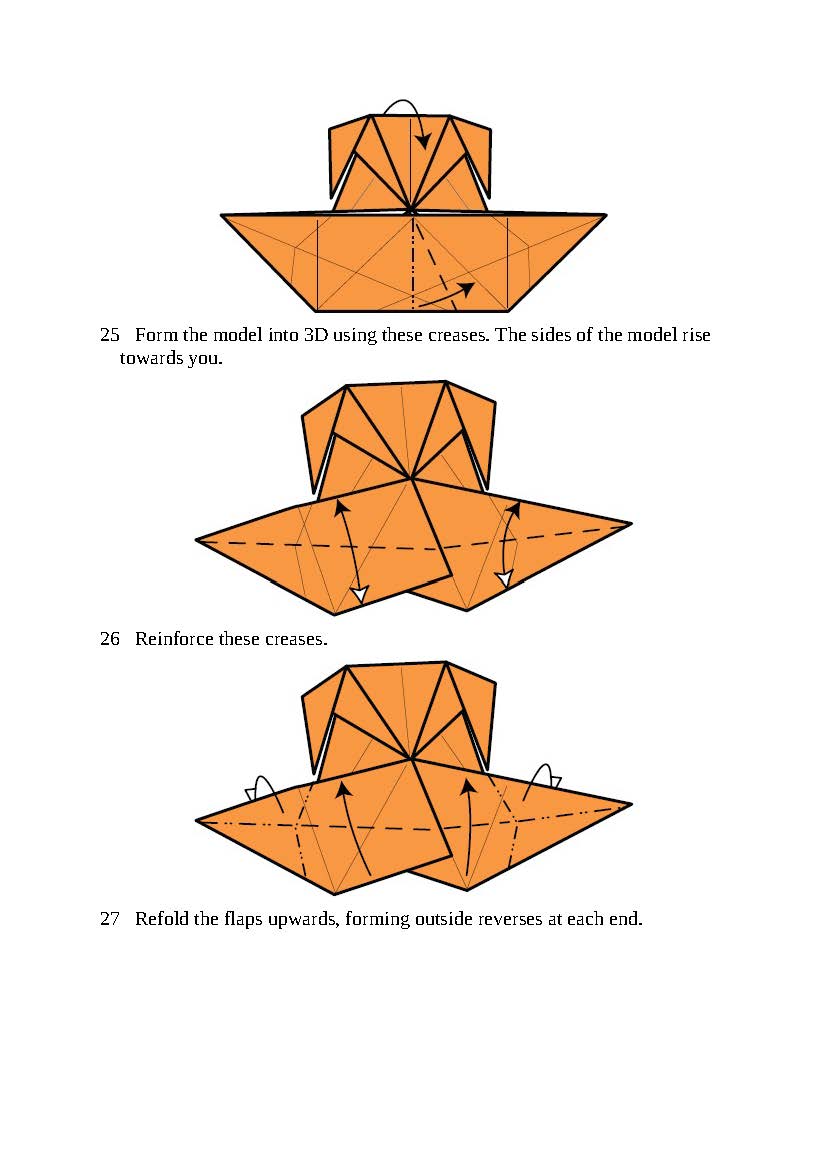 25 Form the model into 3D using these creases. The sides of the model rise towards you.

26 Reinforce these creases.

27 Refold the flaps upwards, forming outside reverses at each end.