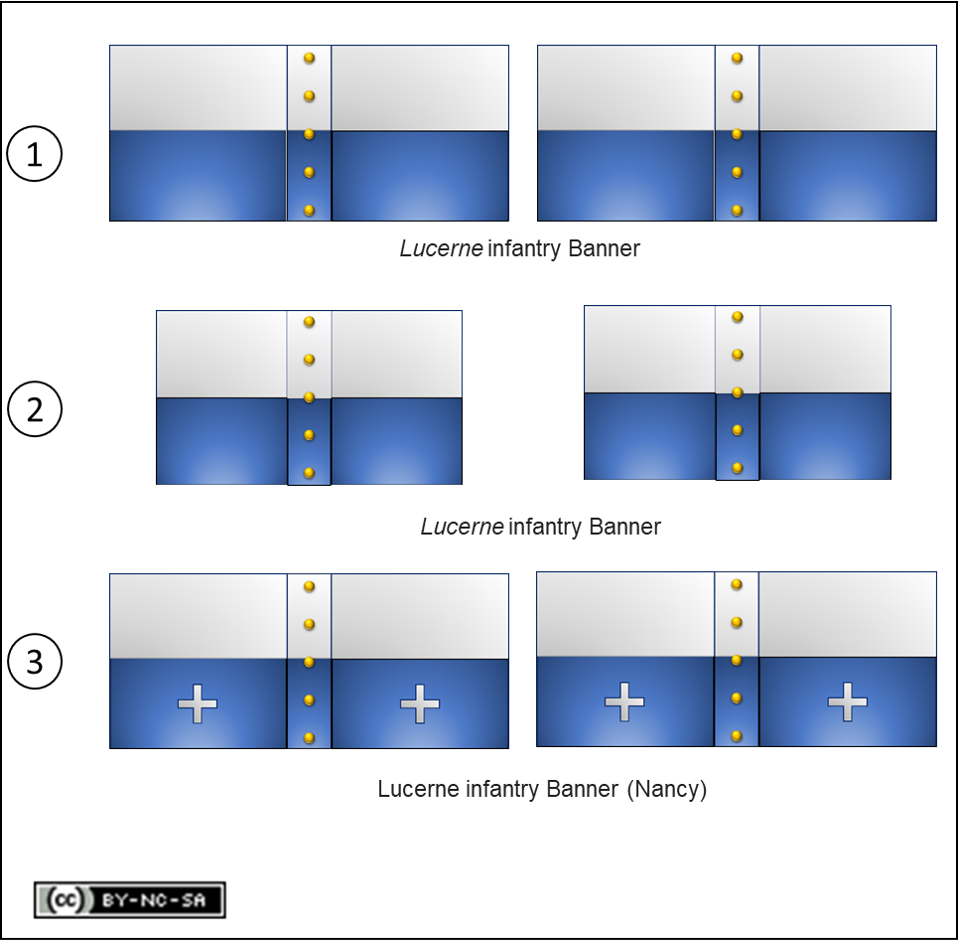 1

Lucerne infantry Banner

2

Lucerne infantry Banner

3

Lucerne infantry Banner (Nancy)

(cc) BY-NC-SA