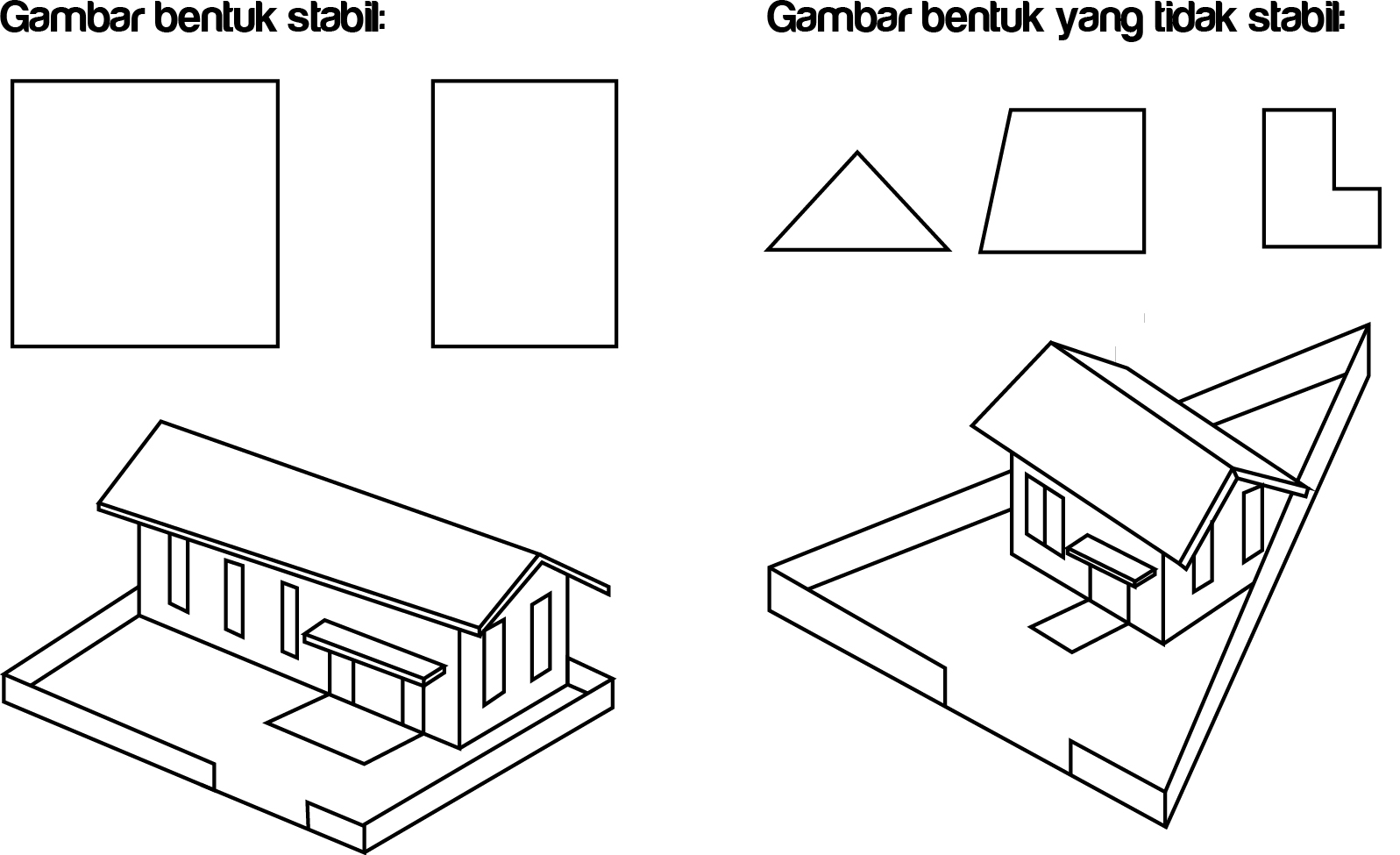 Gambar bentuk stabil:

Gambar bentuk yang tidak stabil: