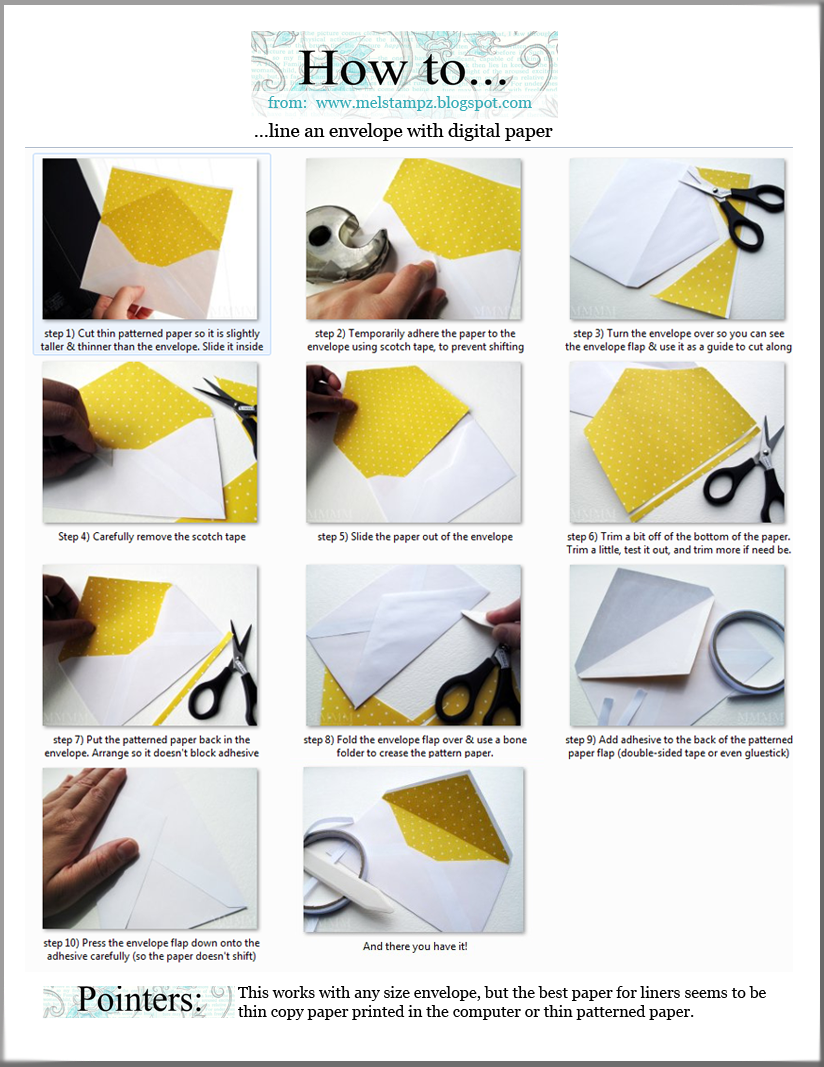 How to...
from: www.melstampz.blogspot.com
...line an envelope with digital paper

step 1) Cut thin patterned paper so it is slightly taller & thinner than the envelope. Slide it inside

step 2) Temporarily adhere the paper to the envelope using scotch tape, to prevent shifting

step 3) Turn the envelope over so you can see the envelope flap & use it as a guide to cut along

Step 4) Carefully remove the scotch tape

step 5) Slide the paper out of the envelope

step 6) Trim a bit off of the bottom of the paper. Trim a little, test it out, and trim more if need be.

step 7) Put the patterned paper back in the envelope. Arrange so it doesn't block adhesive

step 8) Fold the envelope flap over & use a bone folder to crease the pattern paper.

step 9) Add adhesive to the back of the patterned paper flap (double-sided tape or even gluestick)

step 10) Press the envelope flap down onto the adhesive carefully (so the paper doesn't shift)

And there you have it!

Pointers: This works with any size envelope, but the best paper for liners seems to be thin copy paper printed in the computer or thin patterned paper.