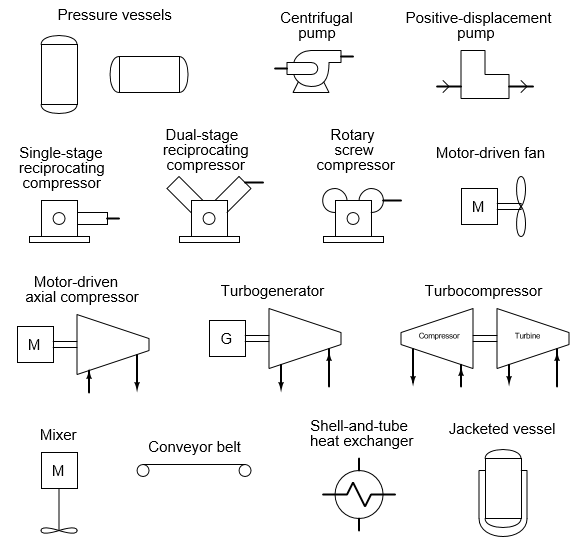 Pressure vessels

Centrifugal pump

Positive-displacement pump

Single-stage reciprocating compressor

Dual-stage reciprocating compressor

Rotary screw compressor

Motor-driven fan

M

Motor-driven axial compressor

M

Turbogenerator

G

Turbocompressor

Compressor

Turbine

Mixer

M

Conveyor belt

Shell-and-tube heat exchanger

Jacketed vessel