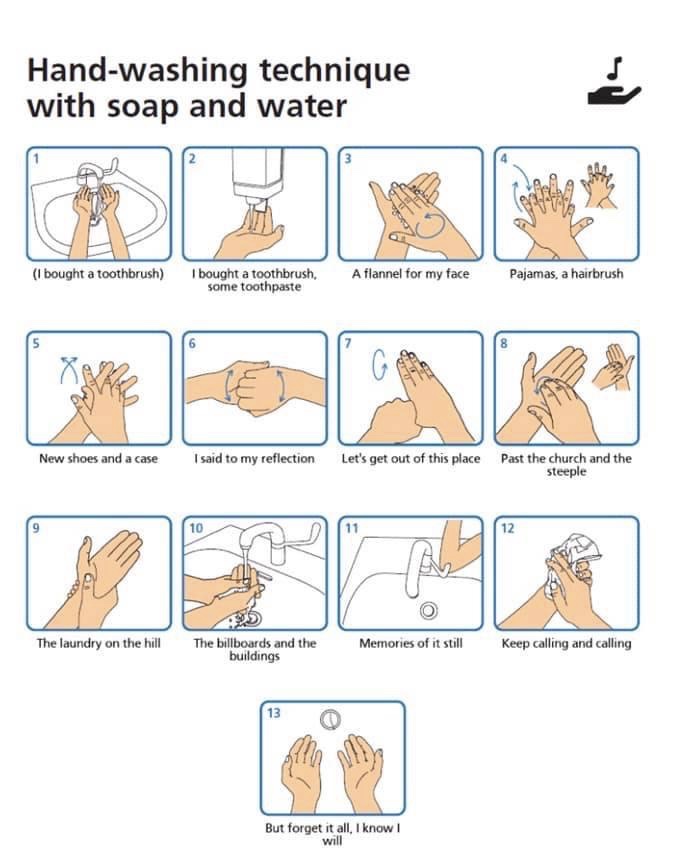 Hand-washing technique with soap and water

1
(I bought a toothbrush)

2
I bought a toothbrush, some toothpaste

3
A flannel for my face

4
Pajamas, a hairbrush

5
New shoes and a case

6
I said to my reflection

7
Let's get out of this place

8
Past the church and the steeple

9
The laundry on the hill

10
The billboards and the buildings

11
Memories of it still

12
Keep calling and calling

13
But forget it all, I know I will