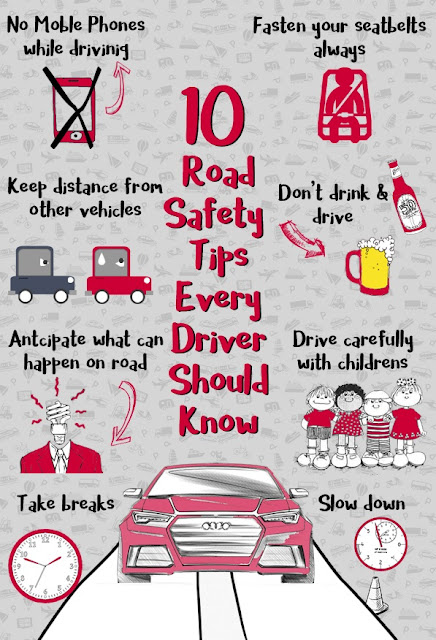 No Moble Phones while drivinig

Fasten your seatbelts always

10 Road Safety Tips Every Driver Should Know

Keep distance from other vehicles

Don't drink & drive

Antcipate what can happen on road

Drive carefully with childrens

Take breaks

Slow down