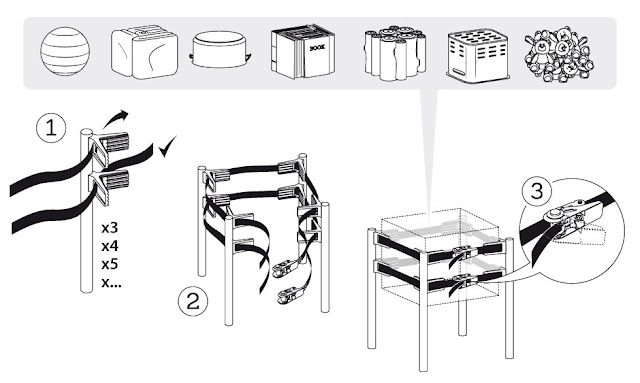 BOOK

1

x3
x4
x5
x...

2

3