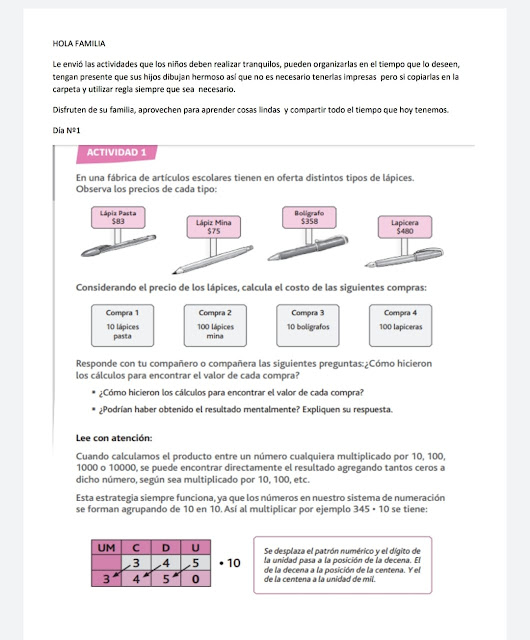 HOLA FAMILIA

Le envió las actividades que los niños deben realizar tranquilos, pueden organizarlas en el tiempo que lo deseen, tengan presente que sus hijos dibujan hermoso así que no es necesario tenerlas impresas pero si copiarlas en la carpeta y utilizar regla siempre que sea necesario.

Disfruten de su familia, aprovechen para aprender cosas lindas y compartir todo el tiempo que hoy tenemos.

Día Nº1

ACTIVIDAD 1

En una fábrica de artículos escolares tienen en oferta distintos tipos de lápices. Observa los precios de cada tipo:

Lápiz Pasta $83

Lápiz Mina $75

Bolígrafo $358

Lapicera $480

Considerando el precio de los lápices, calcula el costo de las siguientes compras:

Compra 1 10 lápices pasta

Compra 2 100 lápices mina

Compra 3 10 bolígrafos

Compra 4 100 lapiceras

Responde con tu compañero o compañera las siguientes preguntas:¿Cómo hicieron los cálculos para encontrar el valor de cada compra?

• ¿Cómo hicieron los cálculos para encontrar el valor de cada compra?

• ¿Podrían haber obtenido el resultado mentalmente? Expliquen su respuesta.

Lee con atención:

Cuando calculamos el producto entre un número cualquiera multiplicado por 10, 100, 1000 o 10000, se puede encontrar directamente el resultado agregando tantos ceros a dicho número, según sea multiplicado por 10, 100, etc.

Esta estrategia siempre funciona, ya que los números en nuestro sistema de numeración se forman agrupando de 10 en 10. Así al multiplicar por ejemplo 345 • 10 se tiene:

| UM | C | D | U |
|---|---|---|---|
| | 3 | 4 | 5 |
| 3 | 4 | 5 | 0 |

• 10

Se desplaza el patrón numérico y el dígito de la unidad pasa a la posición de la decena. El de la decena a la posición de la centena. Y el de la centena a la unidad de mil.