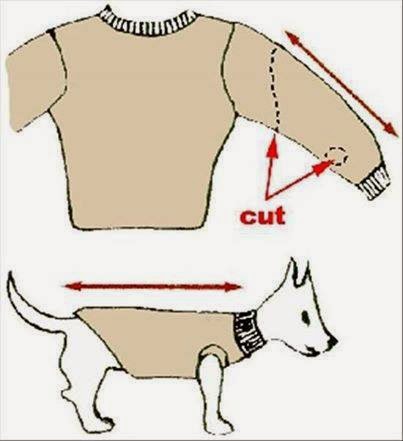 cut