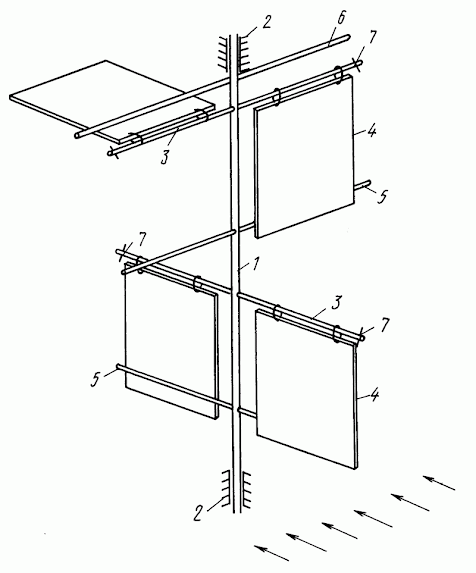 2
6
7
3
4
5
7
1
3
7
5
4
2