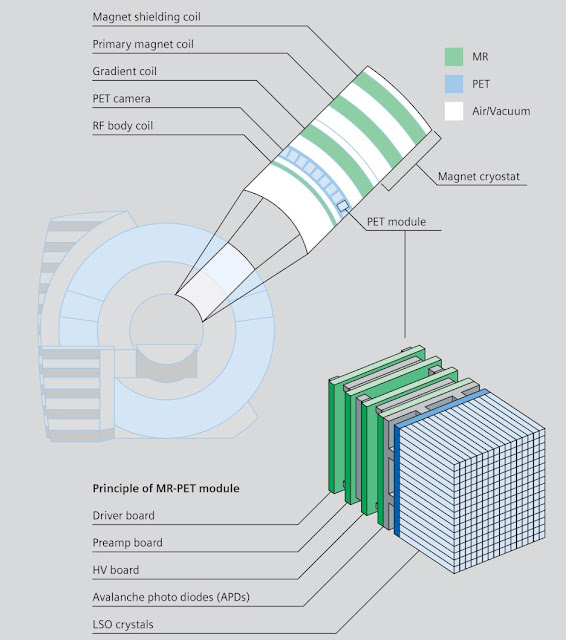 Magnet shielding coil
Primary magnet coil
Gradient coil
PET camera
RF body coil

MR
PET
Air/Vacuum

Magnet cryostat

PET module

Principle of MR-PET module
Driver board
Preamp board
HV board
Avalanche photo diodes (APDs)
LSO crystals