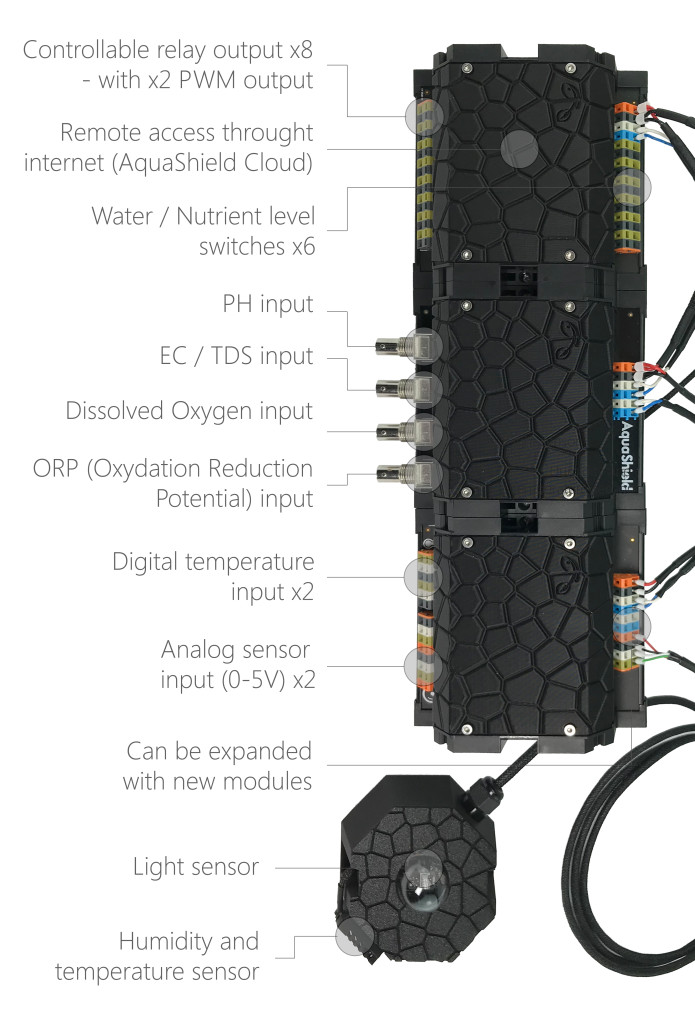 Controllable relay output x8 - with x2 PWM output

Remote access throught internet (AquaShield Cloud)

Water / Nutrient level switches x6

PH input

EC / TDS input

Dissolved Oxygen input

ORP (Oxydation Reduction Potential) input

Digital temperature input x2

Analog sensor input (0-5V) x2

Can be expanded with new modules

Light sensor

Humidity and temperature sensor

AquaShield