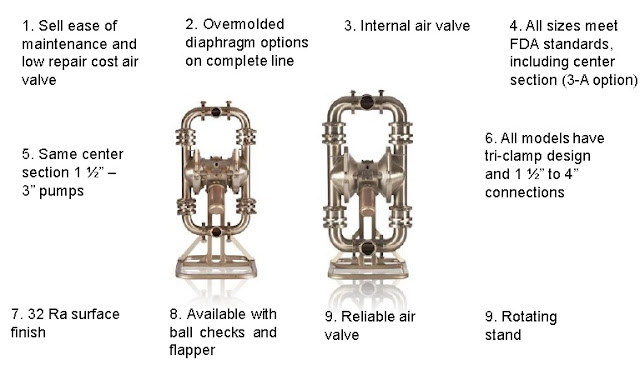 1. Sell ease of maintenance and low repair cost air valve

2. Overmolded diaphragm options on complete line

3. Internal air valve

4. All sizes meet FDA standards, including center section (3-A option)

5. Same center section 1 ½" – 3" pumps

6. All models have tri-clamp design and 1 ½" to 4" connections

7. 32 Ra surface finish

8. Available with ball checks and flapper

9. Reliable air valve

9. Rotating stand