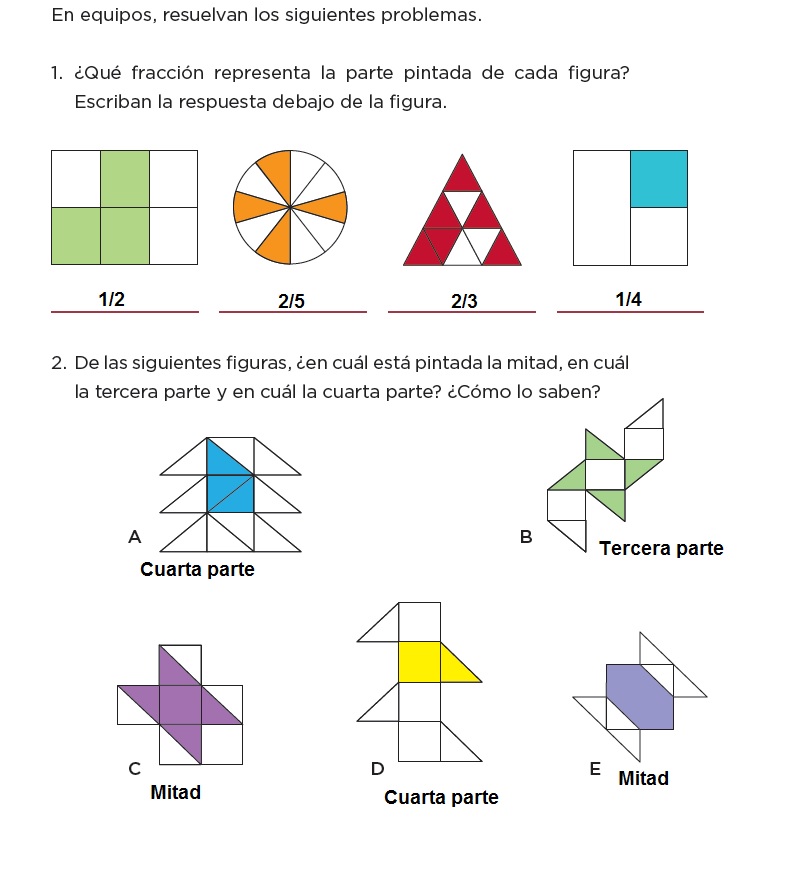 En equipos, resuelvan los siguientes problemas.

1. ¿Qué fracción representa la parte pintada de cada figura? Escriban la respuesta debajo de la figura.

1/2

2/5

2/3

1/4

2. De las siguientes figuras, ¿en cuál está pintada la mitad, en cuál la tercera parte y en cuál la cuarta parte? ¿Cómo lo saben?

A
Cuarta parte

B
Tercera parte

C
Mitad

D
Cuarta parte

E
Mitad