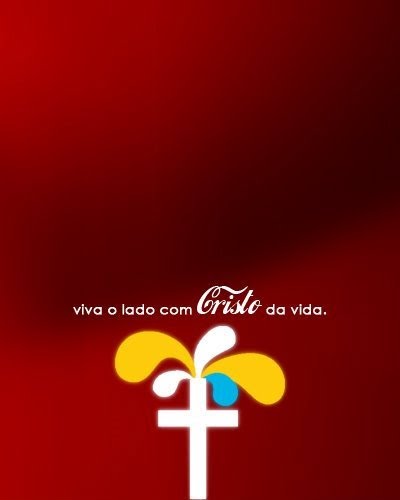 viva o lado com Cristo da vida.