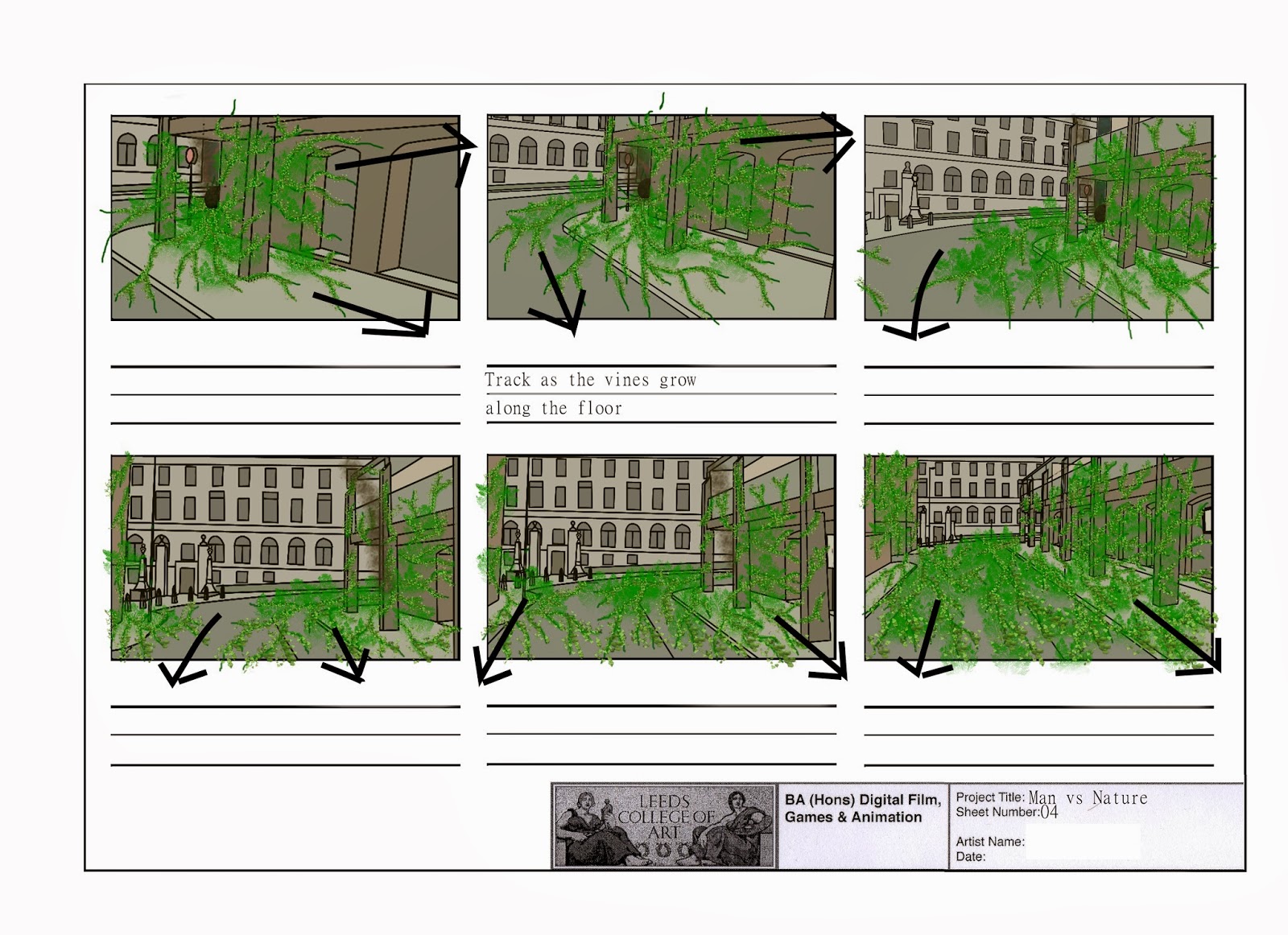 Track as the vines grow along the floor

LEEDS COLLEGE OF ART

BA (Hons) Digital Film, Games & Animation

Project Title: Man vs Nature
Sheet Number: 04

Artist Name:
Date: