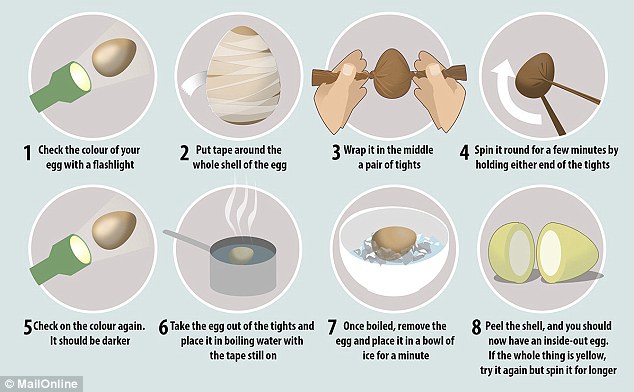 1 Check the colour of your egg with a flashlight

2 Put tape around the whole shell of the egg

3 Wrap it in the middle a pair of tights

4 Spin it round for a few minutes by holding either end of the tights

5 Check on the colour again. It should be darker

6 Take the egg out of the tights and place it in boiling water with the tape still on

7 Once boiled, remove the egg and place it in a bowl of ice for a minute

8 Peel the shell, and you should now have an inside-out egg. If the whole thing is yellow, try it again but spin it for longer

© MailOnline