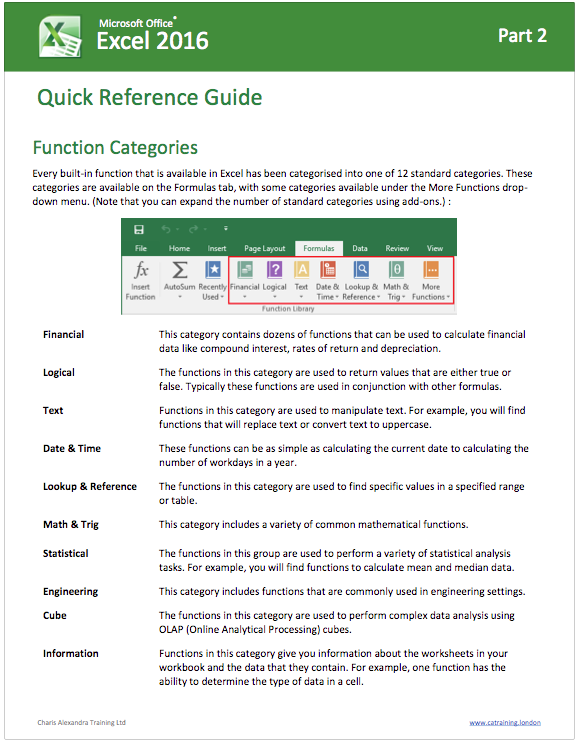 Microsoft Office®
Excel 2016

Part 2

Quick Reference Guide

Function Categories

Every built-in function that is available in Excel has been categorised into one of 12 standard categories. These categories are available on the Formulas tab, with some categories available under the More Functions drop-down menu. (Note that you can expand the number of standard categories using add-ons.) :

File Home Insert Page Layout Formulas Data Review View

$fx$ Insert Function
AutoSum
Recently Used
Financial
Logical
Text
Date & Time
Lookup & Reference
Math & Trig
More Functions
Function Library

| | |
|---|---|
| Financial | This category contains dozens of functions that can be used to calculate financial data like compound interest, rates of return and depreciation. |
| Logical | The functions in this category are used to return values that are either true or false. Typically these functions are used in conjunction with other formulas. |
| Text | Functions in this category are used to manipulate text. For example, you will find functions that will replace text or convert text to uppercase. |
| Date & Time | These functions can be as simple as calculating the current date to calculating the number of workdays in a year. |
| Lookup & Reference | The functions in this category are used to find specific values in a specified range or table. |
| Math & Trig | This category includes a variety of common mathematical functions. |
| Statistical | The functions in this group are used to perform a variety of statistical analysis tasks. For example, you will find functions to calculate mean and median data. |
| Engineering | This category includes functions that are commonly used in engineering settings. |
| Cube | The functions in this category are used to perform complex data analysis using OLAP (Online Analytical Processing) cubes. |
| Information | Functions in this category give you information about the worksheets in your workbook and the data that they contain. For example, one function has the ability to determine the type of data in a cell. |

Charis Alexandra Training Ltd

www.catraining.london